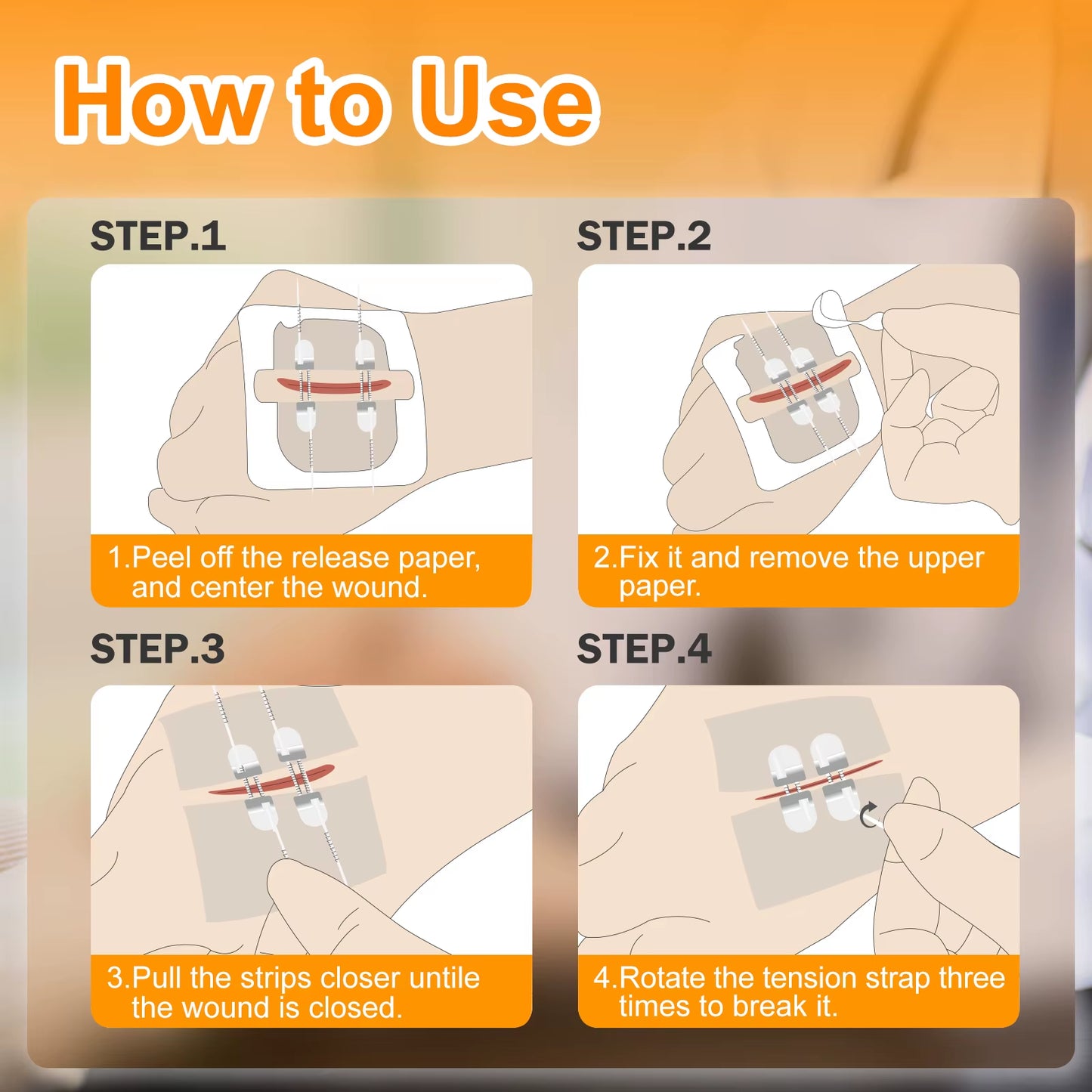 How to Use

STEP.1

1.Peel off the release paper, and center the wound.

STEP.2

2.Fix it and remove the upper paper.

STEP.3

3.Pull the strips closer untile the wound is closed.

STEP.4

4.Rotate the tension strap three times to break it.