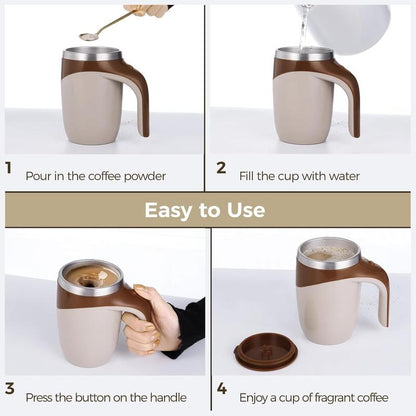 1 Pour in the coffee powder

2 Fill the cup with water

Easy to Use

3 Press the button on the handle

4 Enjoy a cup of fragrant coffee