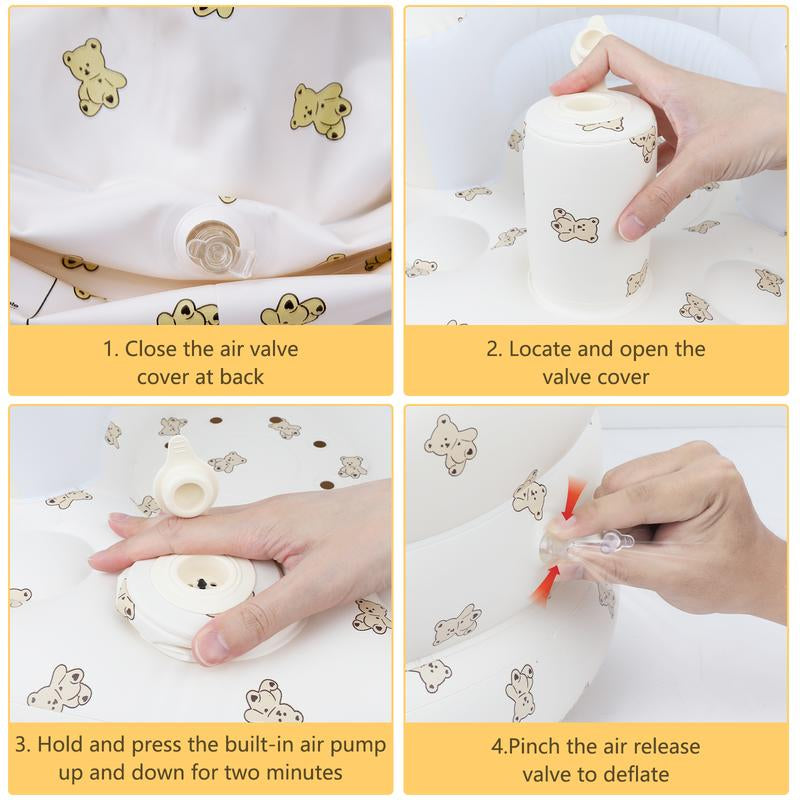 1. Close the air valve cover at back

2. Locate and open the valve cover

3. Hold and press the built-in air pump up and down for two minutes

4.Pinch the air release valve to deflate